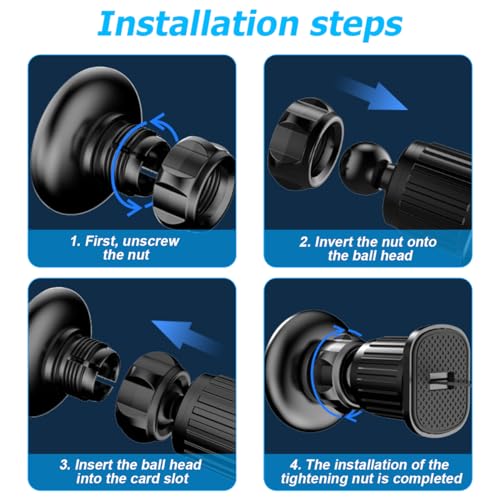 Installation steps

1. First, unscrew the nut

2. Invert the nut onto the ball head

3. Insert the ball head into the card slot

4. The installation of the tightening nut is completed