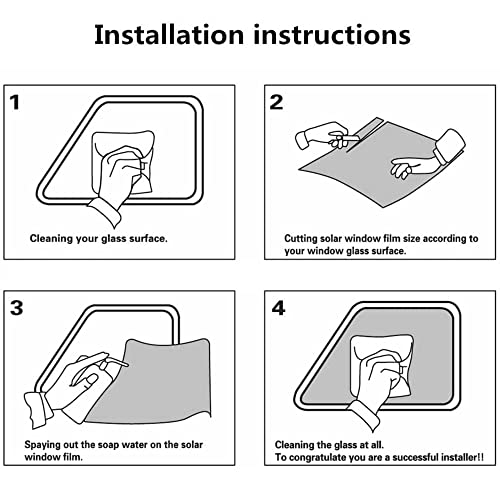 Installation instructions

1

Cleaning your glass surface.

2

Cutting solar window film size according to your window glass surface.

3

Spaying out the soap water on the solar window film.

4

Cleaning the glass at all.
To congratulate you are a successful installer!!