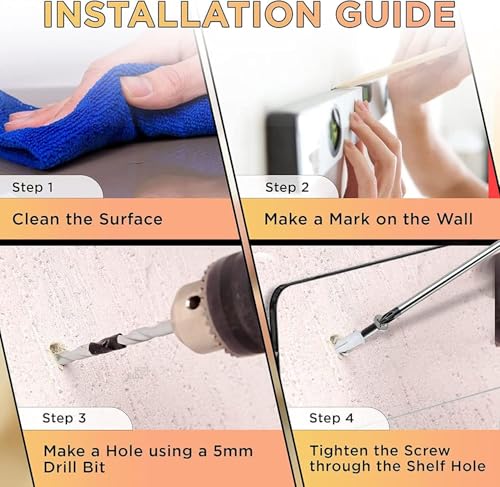 INSTALLATION GUIDE

Step 1

Clean the Surface

Step 2

Make a Mark on the Wall

Step 3

Make a Hole using a 5mm Drill Bit

Step 4

Tighten the Screw through the Shelf Hole