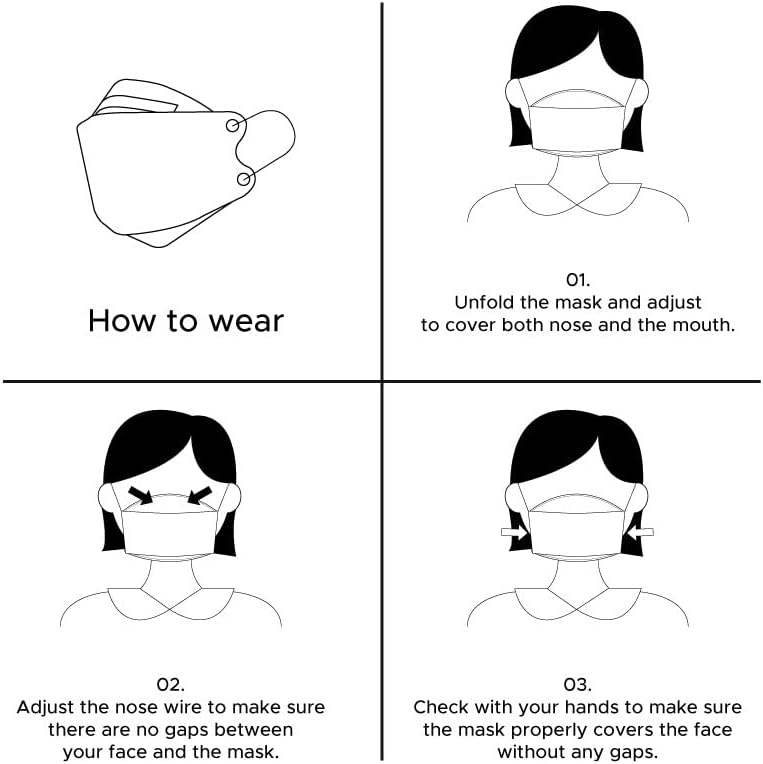 How to wear

01.
Unfold the mask and adjust to cover both nose and the mouth.

02.
Adjust the nose wire to make sure there are no gaps between your face and the mask.

03.
Check with your hands to make sure the mask properly covers the face without any gaps.