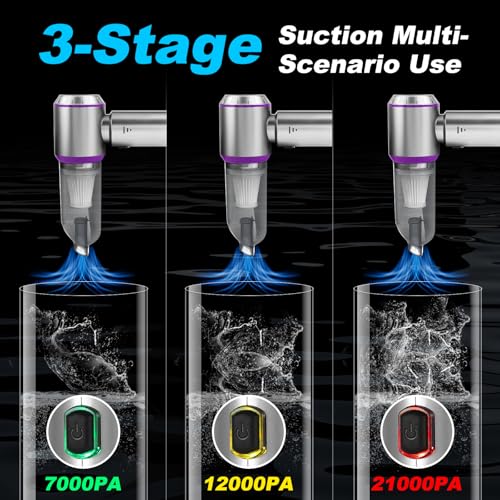 3-Stage Suction Multi-Scenario Use

7000PA

12000PA

21000PA