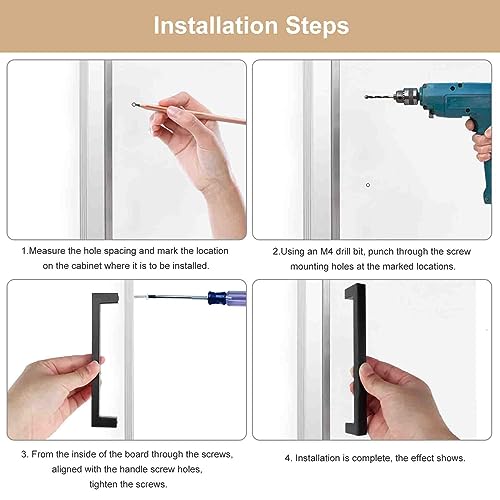 Installation Steps

1.Measure the hole spacing and mark the location on the cabinet where it is to be installed.

2.Using an M4 drill bit, punch through the screw mounting holes at the marked locations.

3. From the inside of the board through the screws, aligned with the handle screw holes, tighten the screws.

4. Installation is complete, the effect shows.