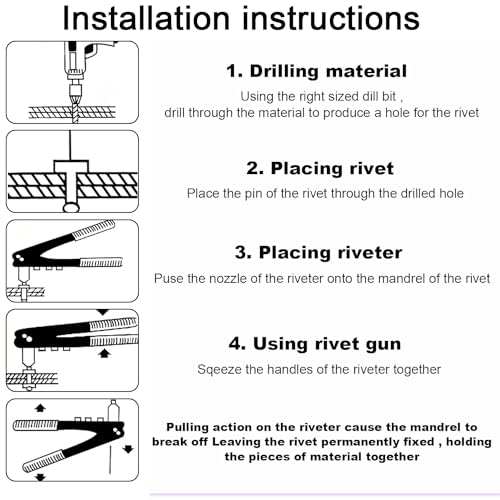 Installation instructions

1. Drilling material

Using the right sized dill bit , drill through the material to produce a hole for the rivet

2. Placing rivet

Place the pin of the rivet through the drilled hole

3. Placing riveter

Puse the nozzle of the riveter onto the mandrel of the rivet

4. Using rivet gun

Sqeeze the handles of the riveter together

Pulling action on the riveter cause the mandrel to break off Leaving the rivet permanently fixed , holding the pieces of material together