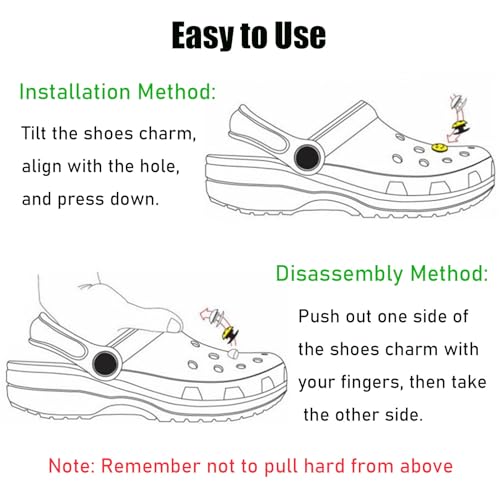 Easy to Use

Installation Method:

Tilt the shoes charm, align with the hole, and press down.

Disassembly Method:

Push out one side of the shoes charm with your fingers, then take the other side.

Note: Remember not to pull hard from above