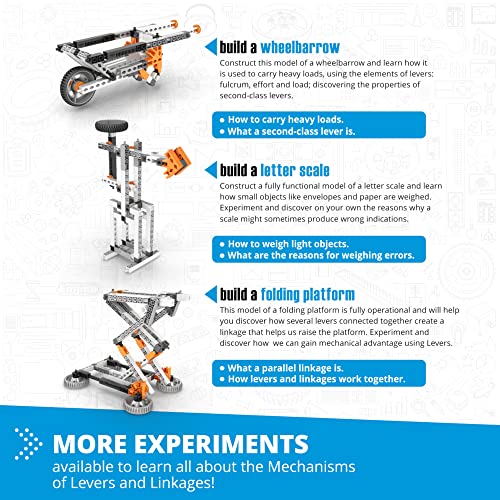 build a wheelbarrow
Construct this model of a wheelbarrow and learn how it is used to carry heavy loads, using the elements of levers: fulcrum, effort and load; discovering the properties of second-class levers.

• How to carry heavy loads.
• What a second-class lever is.

build a letter scale
Construct a fully functional model of a letter scale and learn how small objects like envelopes and paper are weighed. Experiment and discover on your own the reasons why a scale might sometimes produce wrong indications.

• How to weigh light objects.
• What are the reasons for weighing errors.

build a folding platform
This model of a folding platform is fully operational and will help you discover how several levers connected together create a linkage that helps us raise the platform. Experiment and discover how we can gain mechanical advantage using Levers.

• What a parallel linkage is.
• How levers and linkages work together.

MORE EXPERIMENTS
available to learn all about the Mechanisms of Levers and Linkages!