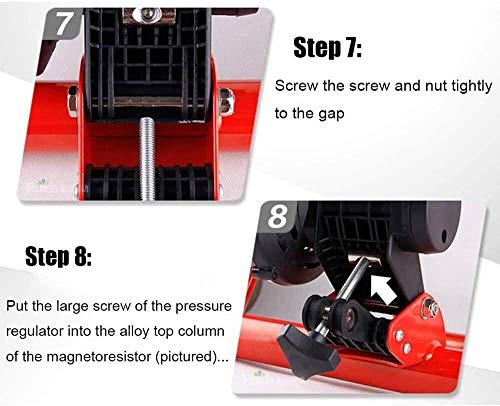 7

Step 7:

Screw the screw and nut tightly to the gap

8

Step 8:

Put the large screw of the pressure regulator into the alloy top column of the magnetoresistor (pictured)...