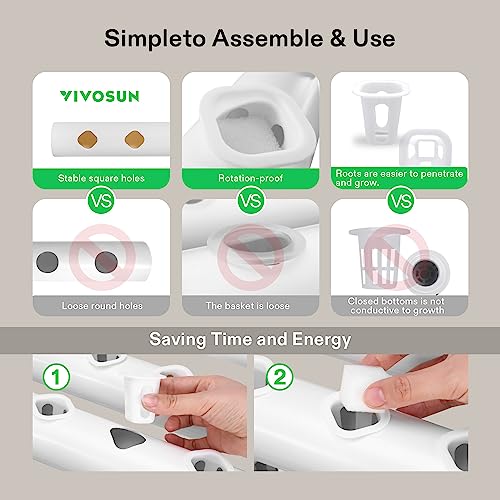 Simpleto Assemble & Use

VIVOSUN

Stable square holes

Rotation-proof

Roots are easier to penetrate and grow.

VS

VS

VS

Loose round holes

The basket is loose

Closed bottoms is not conductive to growth

Saving Time and Energy

1

2