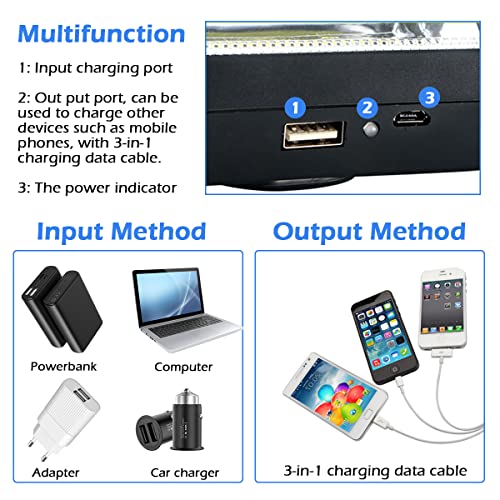 Multifunction

1: Input charging port

2: Out put port, can be used to charge other devices such as mobile phones, with 3-in-1 charging data cable.

3: The power indicator

1
2
3

Input Method

Powerbank

Computer

Adapter

Car charger

Output Method

3-in-1 charging data cable