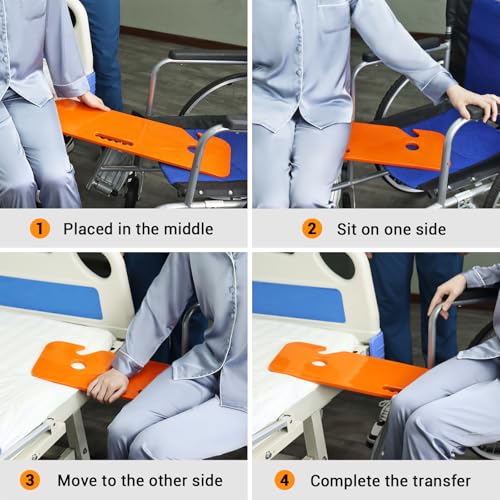 1 Placed in the middle

2 Sit on one side

3 Move to the other side

4 Complete the transfer