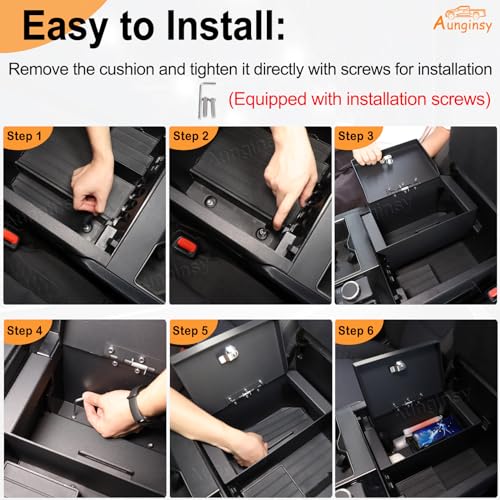 Easy to Install:

Aunginsy

Remove the cushion and tighten it directly with screws for installation

(Equipped with installation screws)

Step 1

Step 2

Step 3

Step 4

Step 5

Step 6