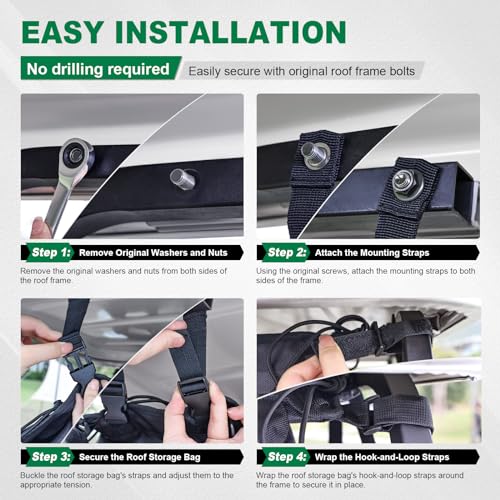 EASY INSTALLATION

No drilling required

Easily secure with original roof frame bolts

Step 1: Remove Original Washers and Nuts

Remove the original washers and nuts from both sides of the roof frame.

Step 2: Attach the Mounting Straps

Using the original screws, attach the mounting straps to both sides of the frame.

Step 3: Secure the Roof Storage Bag

Buckle the roof storage bag's straps and adjust them to the appropriate tension.

Step 4: Wrap the Hook-and-Loop Straps

Wrap the roof storage bag's hook-and-loop straps around the frame to secure it in place.