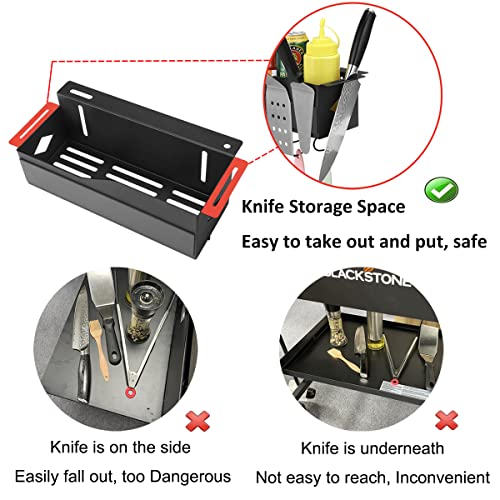 Knife Storage Space

Easy to take out and put, safe

BLACKSTONE

Knife is on the side

Easily fall out, too Dangerous

Knife is underneath

Not easy to reach, Inconvenient