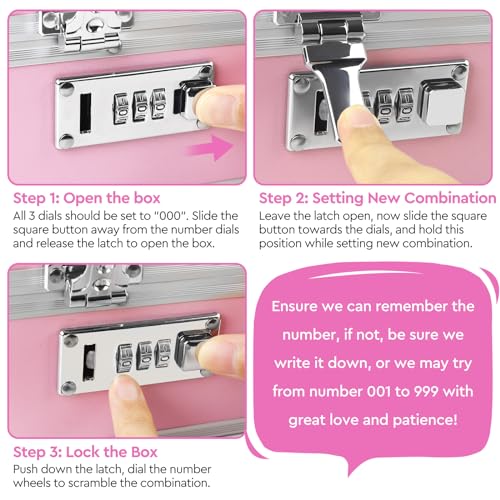 Step 1: Open the box
All 3 dials should be set to "000". Slide the square button away from the number dials and release the latch to open the box.

Step 2: Setting New Combination
Leave the latch open, now slide the square button towards the dials, and hold this position while setting new combination.

Step 3: Lock the Box
Push down the latch, dial the number wheels to scramble the combination.

Ensure we can remember the number, if not, be sure we write it down, or we may try from number 001 to 999 with great love and patience!