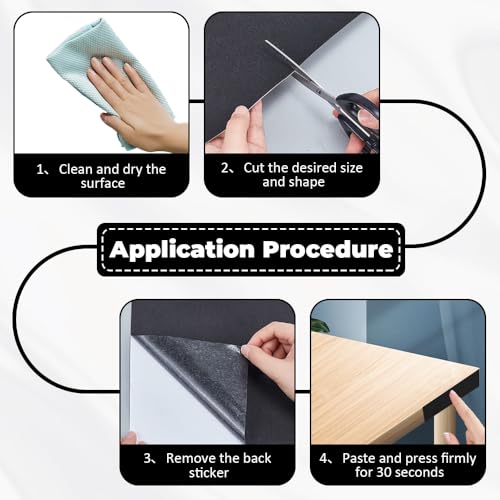 1、 Clean and dry the surface

2、 Cut the desired size and shape

Application Procedure

3、 Remove the back sticker

4、 Paste and press firmly for 30 seconds