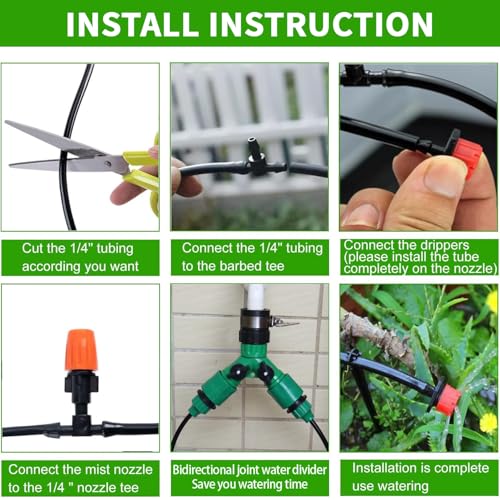 INSTALL INSTRUCTION

Cut the 1/4" tubing according you want

Connect the 1/4" tubing to the barbed tee

Connect the drippers (please install the tube completely on the nozzle)

Connect the mist nozzle to the 1/4 " nozzle tee

Bidirectional joint water divider Save you watering time

Installation is complete use watering