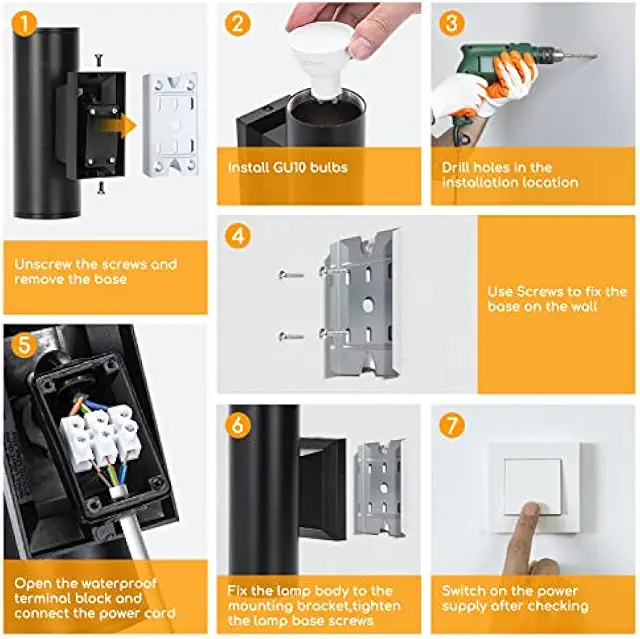 1

Unscrew the screws and remove the base

2

Install GU10 bulbs

3

Drill holes in the installation location

4

Use Screws to fix the base on the wall

5

Open the waterproof terminal block and connect the power cord

6

Fix the lamp body to the mounting bracket,tighten the lamp base screws

7

Switch on the power supply after checking