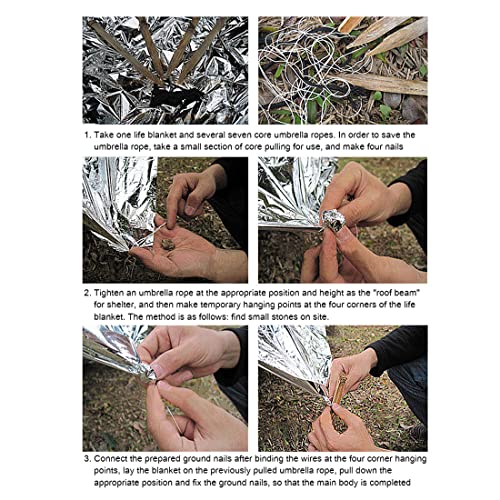 1. Take one life blanket and several seven core umbrella ropes. In order to save the umbrella rope, take a small section of core pulling for use, and make four nails

2. Tighten an umbrella rope at the appropriate position and height as the "roof beam" for shelter, and then make temporary hanging points at the four corners of the life blanket. The method is as follows: find small stones on site.

3. Connect the prepared ground nails after binding the wires at the four corner hanging points, lay the blanket on the previously pulled umbrella rope, pull down the appropriate position and fix the ground nails, so that the main body is completed