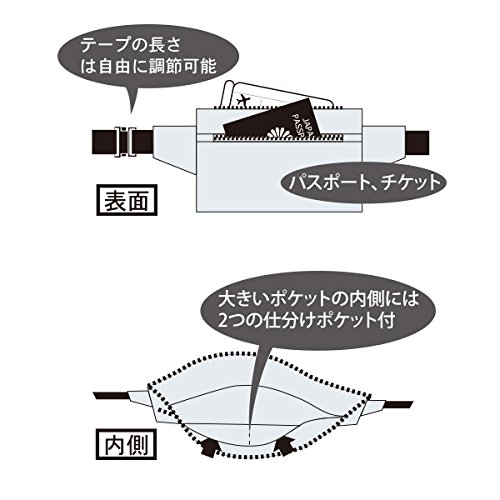 テープの長さは自由に調節可能

JAPAN PASSPORT

パスポート、チケット

表面

大きいポケットの内側には2つの仕分けポケット付

内側