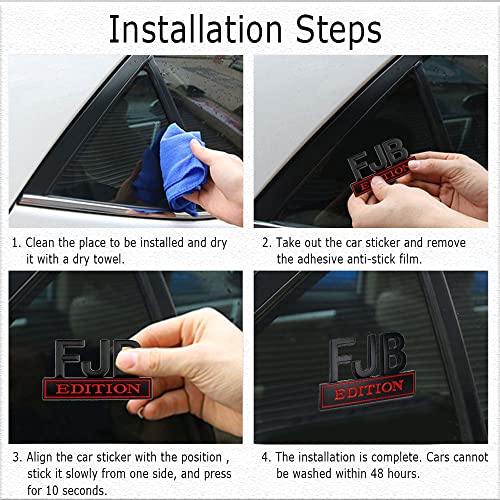 Installation Steps

FJB EDITION

1. Clean the place to be installed and dry it with a dry towel.

2. Take out the car sticker and remove the adhesive anti-stick film.

FJB EDITION

FJB EDITION

3. Align the car sticker with the position , stick it slowly from one side, and press for 10 seconds.

4. The installation is complete. Cars cannot be washed within 48 hours.