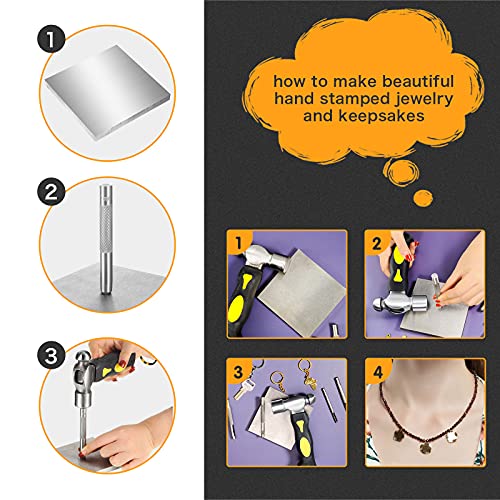 1

2

3

how to make beautiful hand stamped jewelry and keepsakes

1

2

3

4