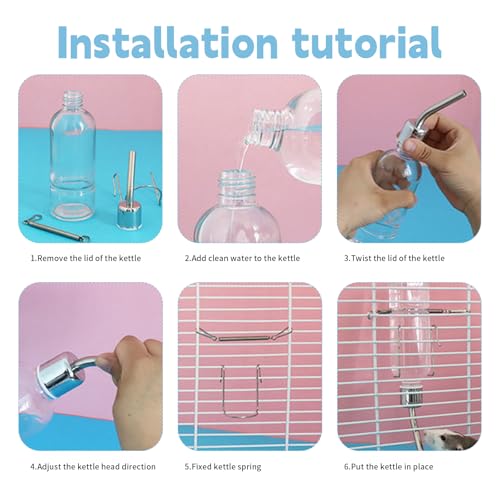 Installation tutorial

1.Remove the lid of the kettle

2.Add clean water to the kettle

3.Twist the lid of the kettle

4.Adjust the kettle head direction

5.Fixed kettle spring

6.Put the kettle in place