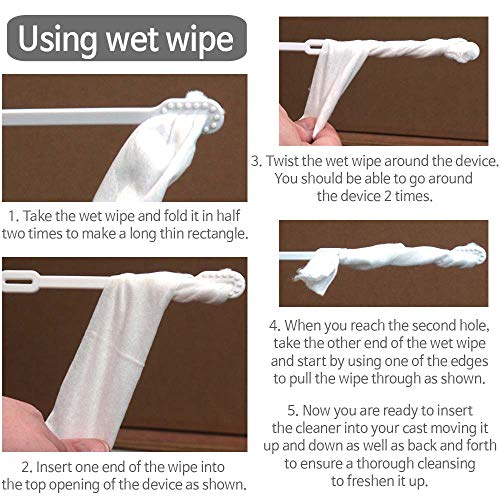 Using wet wipe

1. Take the wet wipe and fold it in half two times to make a long thin rectangle.

2. Insert one end of the wipe into the top opening of the device as shown.

3. Twist the wet wipe around the device. You should be able to go around the device 2 times.

4. When you reach the second hole, take the other end of the wet wipe and start by using one of the edges to pull the wipe through as shown.

5. Now you are ready to insert the cleaner into your cast moving it up and down as well as back and forth to ensure a thorough cleansing to freshen it up.