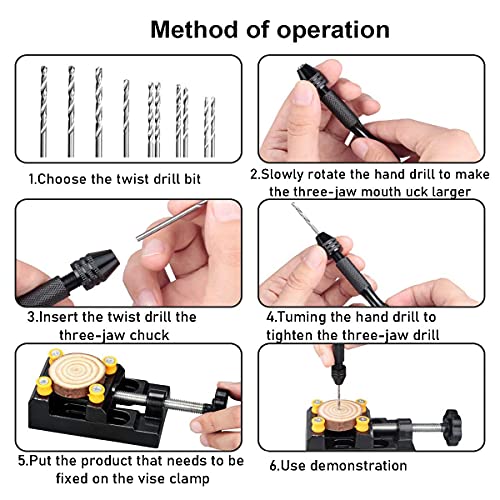 Method of operation

1.Choose the twist drill bit

2.Slowly rotate the hand drill to make the three-jaw mouth uck larger

3.Insert the twist drill the three-jaw chuck

4.Tuming the hand drill to tighten the three-jaw drill

5.Put the product that needs to be fixed on the vise clamp

6.Use demonstration