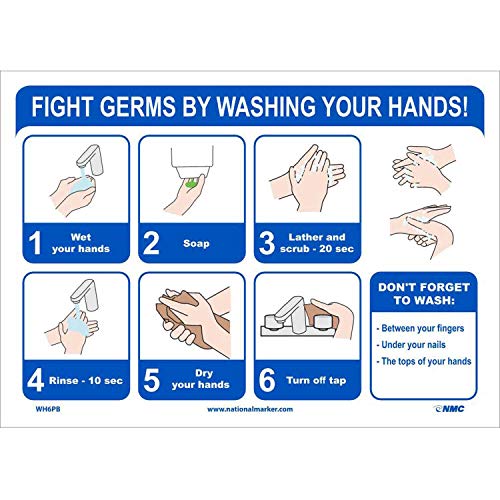 FIGHT GERMS BY WASHING YOUR HANDS!

1 Wet your hands

2 Soap

3 Lather and scrub - 20 sec

4 Rinse - 10 sec

5 Dry your hands

6 Turn off tap

DON'T FORGET TO WASH:

- Between your fingers
- Under your nails
- The tops of your hands

WH6PB

www.nationalmarker.com

NMC