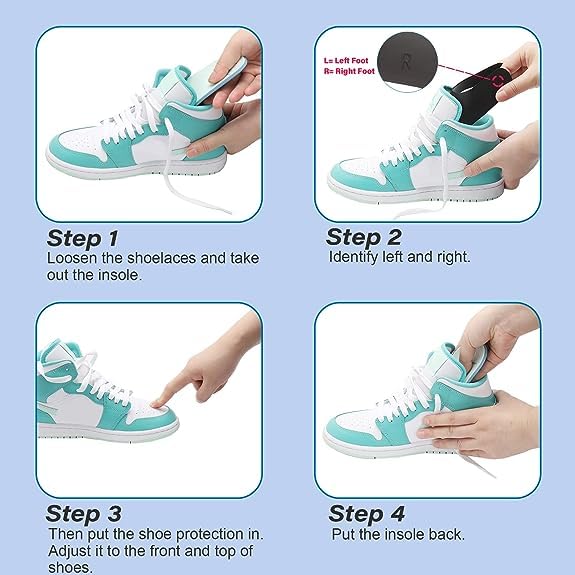 Step 1
Loosen the shoelaces and take out the insole.

L= Left Foot
R= Right Foot

R

Step 2
Identify left and right.

Step 3
Then put the shoe protection in. Adjust it to the front and top of shoes.

Step 4
Put the insole back.