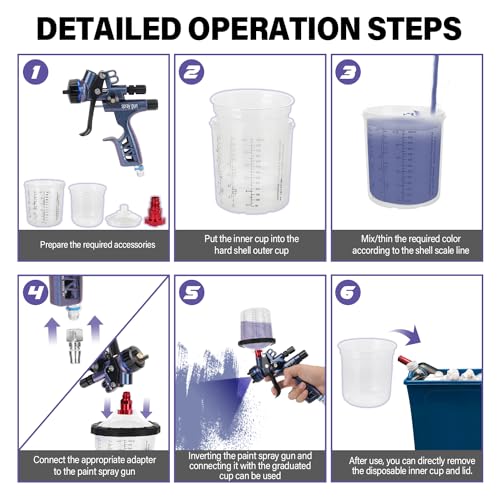 DETAILED OPERATION STEPS

1

spray gun

Prepare the required accessories

2

Put the inner cup into the hard shell outer cup

3

Mix/thin the required color according to the shell scale line

4

Connect the appropriate adapter to the paint spray gun

5

Inverting the paint spray gun and connecting it with the graduated cup can be used

6

After use, you can directly remove the disposable inner cup and lid.