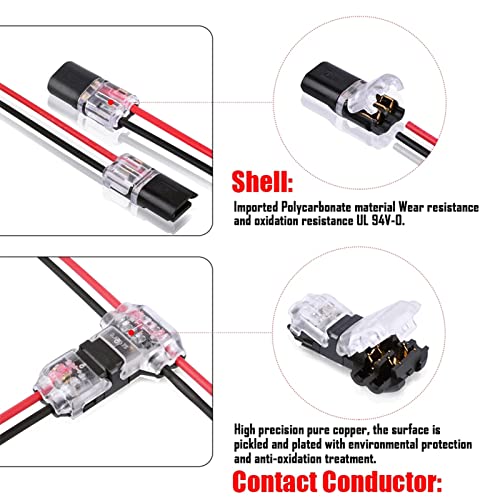 Shell:

Imported Polycarbonate material Wear resistance and oxidation resistance UL 94V-0.

High precision pure copper, the surface is pickled and plated with environmental protection and anti-oxidation treatment.

Contact Conductor: