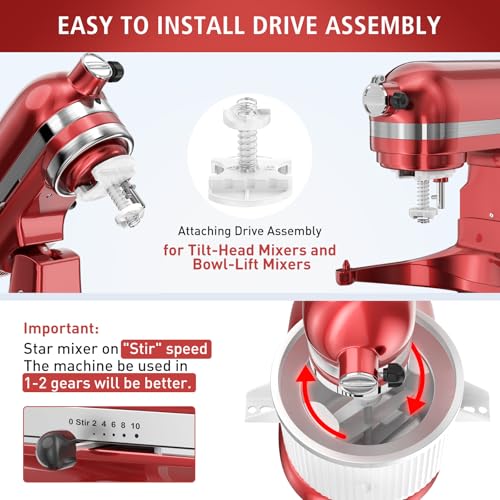 EASY TO INSTALL DRIVE ASSEMBLY

Attaching Drive Assembly

for Tilt-Head Mixers and Bowl-Lift Mixers

Important:

Star mixer on "Stir" speed The machine be used in 1-2 gears will be better.

0 Stir 2 4 6 8 10