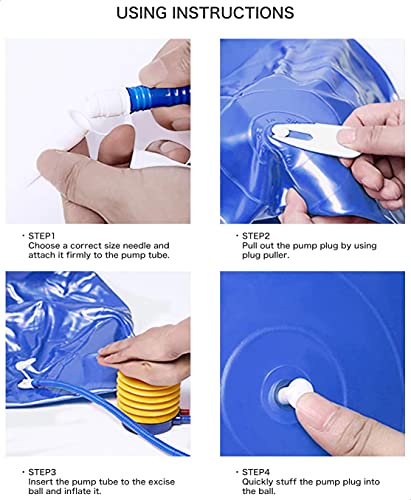 USING INSTRUCTIONS

· STEP1
Choose a correct size needle and attach it firmly to the pump tube.

· STEP2
Pull out the pump plug by using plug puller.

· STEP3
Insert the pump tube to the excise ball and inflate it.

· STEP4
Quickly stuff the pump plug into the ball.