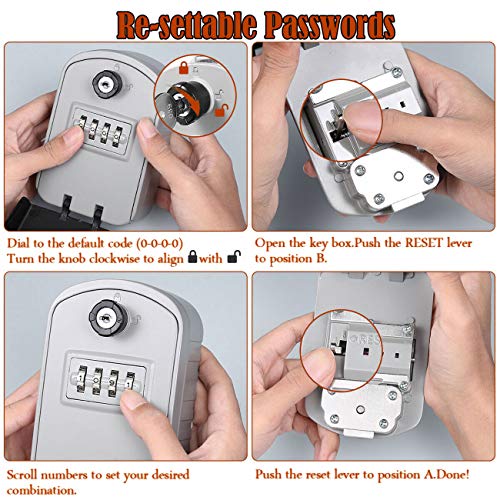 Re-settable Passwords

Dial to the default code (0-0-0-0)
Turn the knob clockwise to align with

Open the key box.Push the RESET lever to position B.

Scroll numbers to set your desired combination.

Push the reset lever to position A.Done!