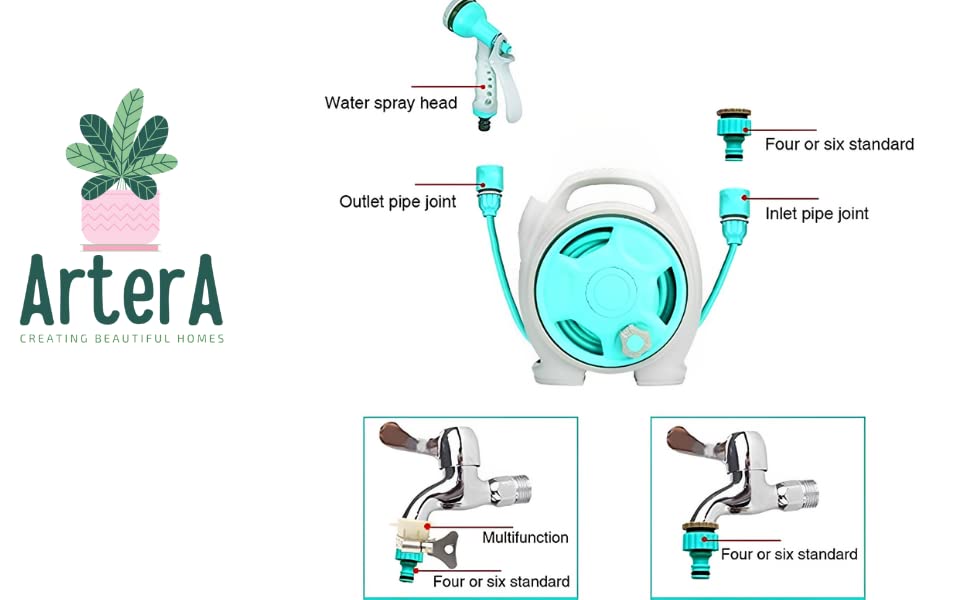 ArterA
CREATING BEAUTIFUL HOMES

Water spray head

Four or six standard

Outlet pipe joint

Inlet pipe joint

Multifunction

Four or six standard

Four or six standard