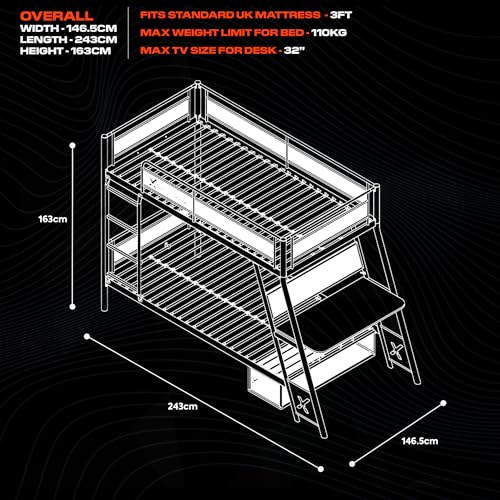 OVERALL
WIDTH - 146.5CM
LENGTH - 243CM
HEIGHT - 163CM

FITS STANDARD UK MATTRESS - 3FT
MAX WEIGHT LIMIT FOR BED - 110KG
MAX TV SIZE FOR DESK - 32"

163cm

243cm

146.5cm