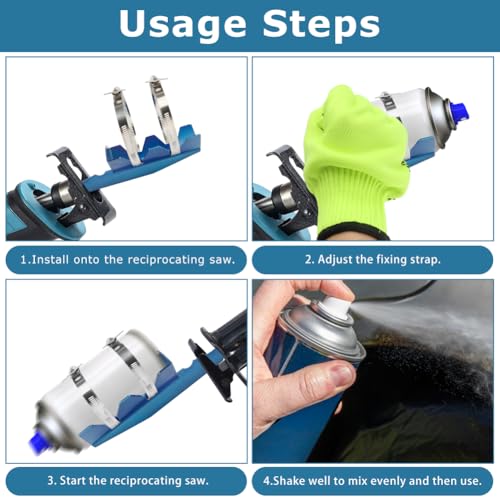 Usage Steps

1.Install onto the reciprocating saw.

2. Adjust the fixing strap.

3. Start the reciprocating saw.

4.Shake well to mix evenly and then use.