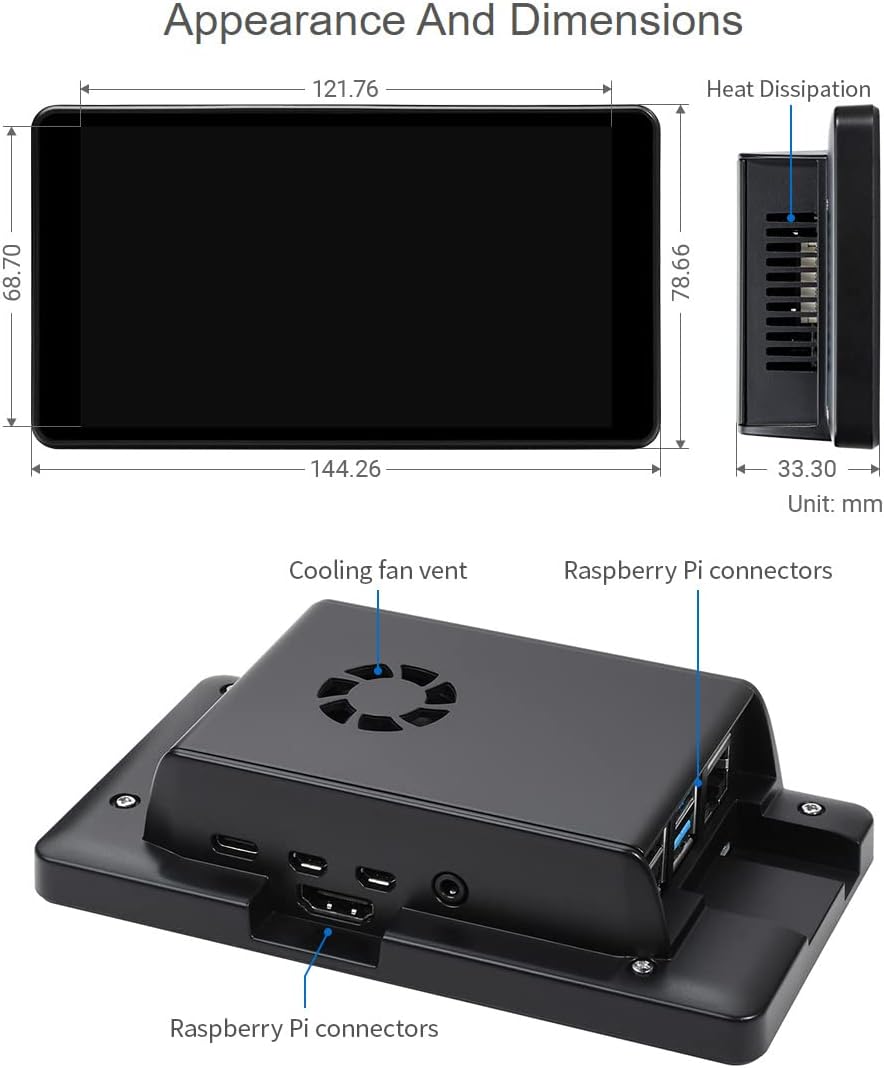 Appearance And Dimensions

121.76

Heat Dissipation

68.70

78.66

144.26

33.30

Unit: mm

Cooling fan vent

Raspberry Pi connectors

Raspberry Pi connectors