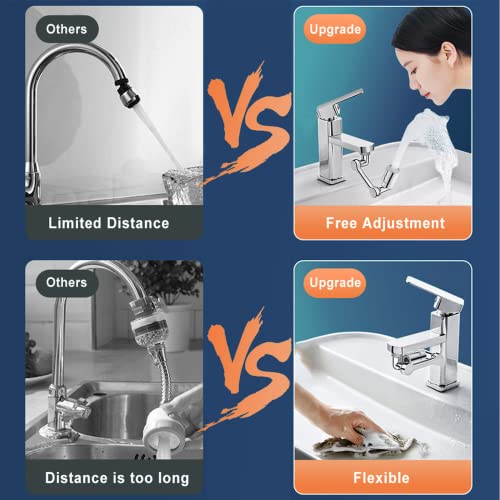 Others

Limited Distance

VS

Upgrade

Free Adjustment

Others

Distance is too long

VS

Upgrade

Flexible