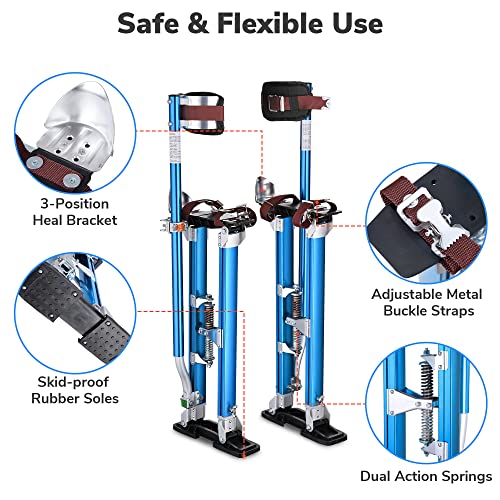 Safe & Flexible Use

3-Position Heal Bracket

Skid-proof Rubber Soles

Adjustable Metal Buckle Straps

Dual Action Springs