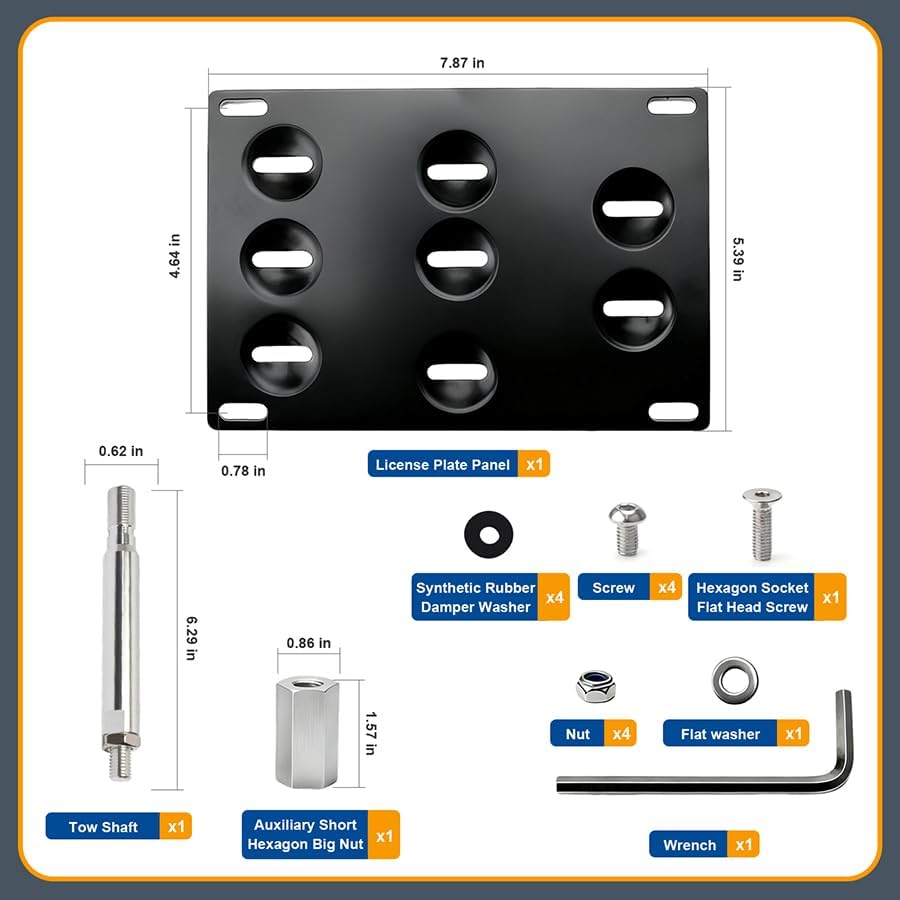 7.87 in

4.64 in

5.39 in

0.78 in

License Plate Panel x1

0.62 in

6.29 in

Synthetic Rubber Damper Washer x4

Screw x4

Hexagon Socket Flat Head Screw x1

0.86 in

1.57 in

Nut x4

Flat washer x1

Tow Shaft x1

Auxiliary Short Hexagon Big Nut x1

Wrench x1