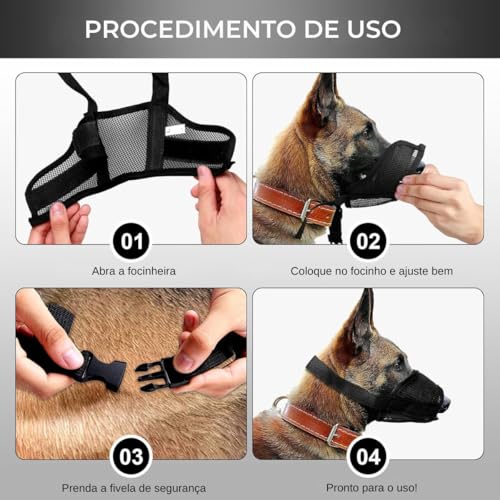 PROCEDIMENTO DE USO

01

Abra a focinheira

02

Coloque no focinho e ajuste bem

03

Prenda a fivela de segurança

04

Pronto para o uso!