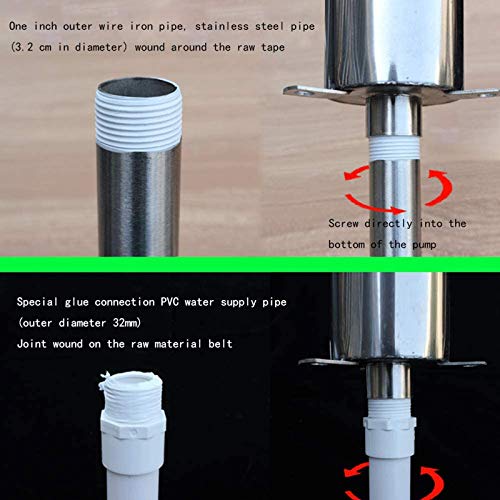 One inch outer wire iron pipe, stainless steel pipe (3.2 cm in diameter) wound around the raw tape

Screw directly into the bottom of the pump

Special glue connection PVC water supply pipe (outer diameter 32mm)
Joint wound on the raw material belt