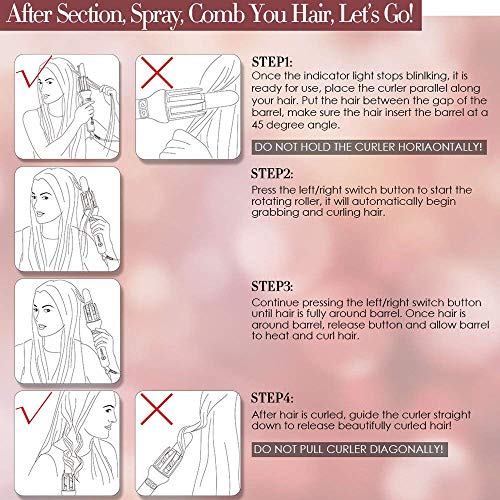 After Section, Spray, Comb You Hair, Let's Go!

STEP1:
Once the indicator light stops blinlking, it is ready for use, place the curler parallel along your hair. Put the hair between the gap of the barrel, make sure the hair insert the barrel at a 45 degree angle.

DO NOT HOLD THE CURLER HORIAONTALLY!

STEP2:
Press the left/right switch button to start the rotating roller, it will automatically begin grabbing and curling hair.

STEP3:
Continue pressing the left/right switch button until hair is fully around barrel. Once hair is around barrel, release button and allow barrel to heat and curl hair.

STEP4:
After hair is curled, guide the curler straight down to release beautifully curled hair!

DO NOT PULL CURLER DIAGONALLY!