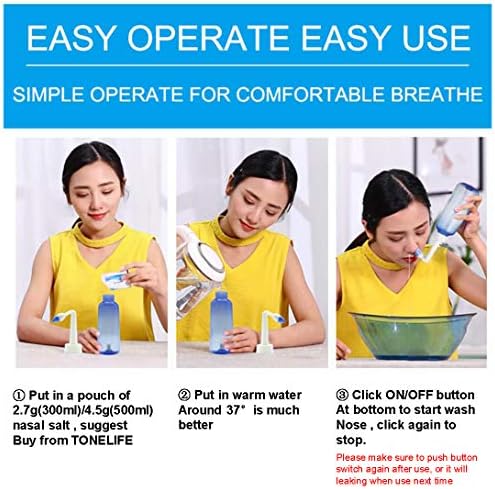 EASY OPERATE EASY USE

SIMPLE OPERATE FOR COMFORTABLE BREATHE

① Put in a pouch of 2.7g(300ml)/4.5g(500ml) nasal salt , suggest Buy from TONELIFE

② Put in warm water Around 37° is much better

③ Click ON/OFF button At bottom to start wash Nose , click again to stop.

Please make sure to push button switch again after use, or it will leaking when use next time