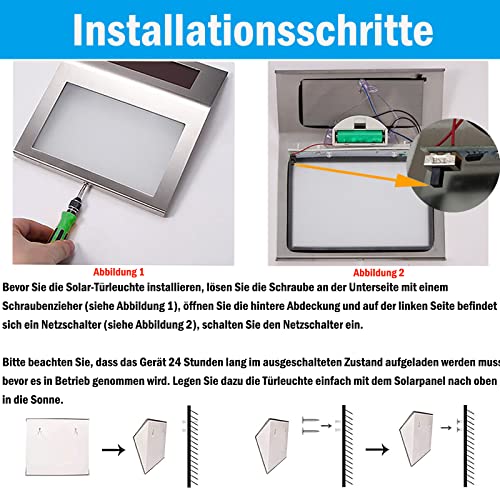 Installationsschritte

Abbildung 1

Abbildung 2

Bevor Sie die Solar-Türleuchte installieren, lösen Sie die Schraube an der Unterseite mit einem Schraubenzieher (siehe Abbildung 1), öffnen Sie die hintere Abdeckung und auf der linken Seite befindet sich ein Netzschalter (siehe Abbildung 2), schalten Sie den Netzschalter ein.

Bitte beachten Sie, dass das Gerät 24 Stunden lang im ausgeschalteten Zustand aufgeladen werden muss bevor es in Betrieb genommen wird. Legen Sie dazu die Türleuchte einfach mit dem Solarpanel nach oben in die Sonne.