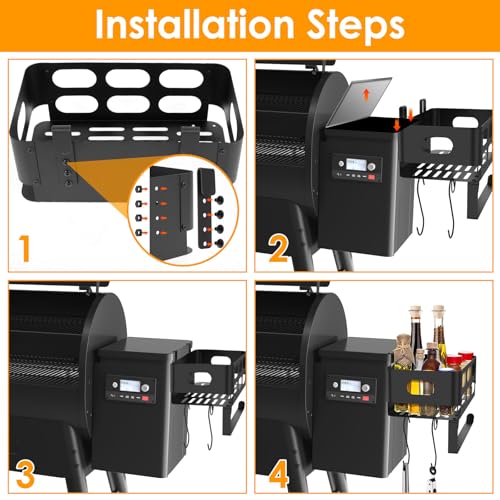 Installation Steps

1

2

3

4