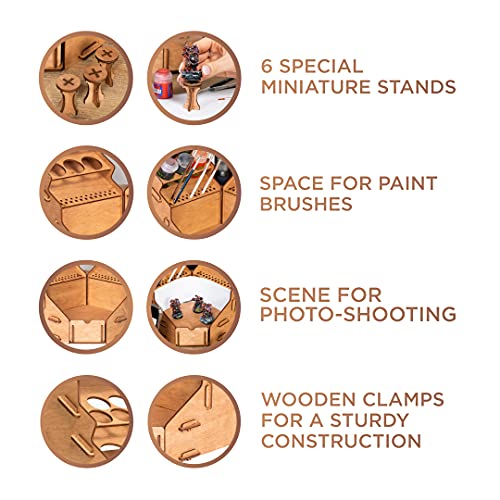 6 SPECIAL MINIATURE STANDS

SPACE FOR PAINT BRUSHES

SCENE FOR PHOTO-SHOOTING

WOODEN CLAMPS FOR A STURDY CONSTRUCTION