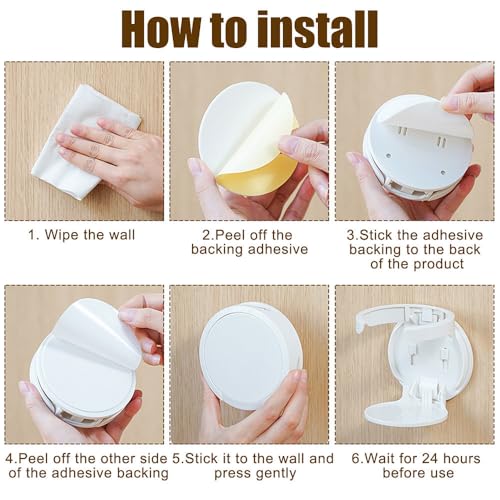 How to install

1. Wipe the wall

2.Peel off the backing adhesive

3.Stick the adhesive backing to the back of the product

4.Peel off the other side of the adhesive backing

5.Stick it to the wall and press gently

6.Wait for 24 hours before use