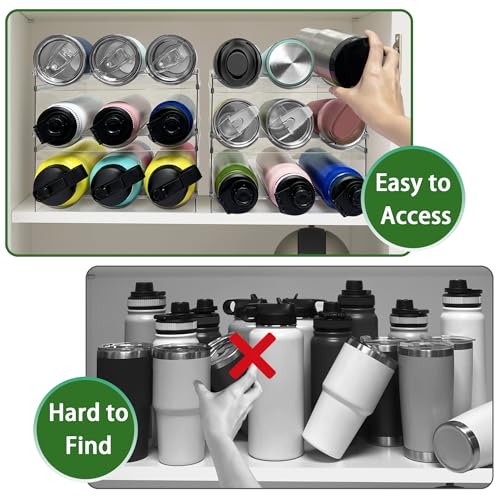 Easy to Access

Hard to Find